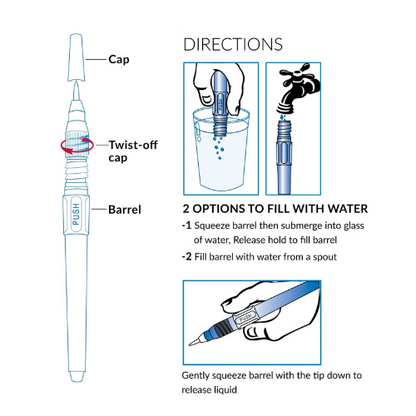 Cap

Twist-off cap

PUSH

Barrel

DIRECTIONS

PUSH

2 OPTIONS TO FILL WITH WATER

-1 Squeeze barrel then submerge into glass of water, Release hold to fill barrel

-2 Fill barrel with water from a spout

PUSH

Gently squeeze barrel with the tip down to release liquid